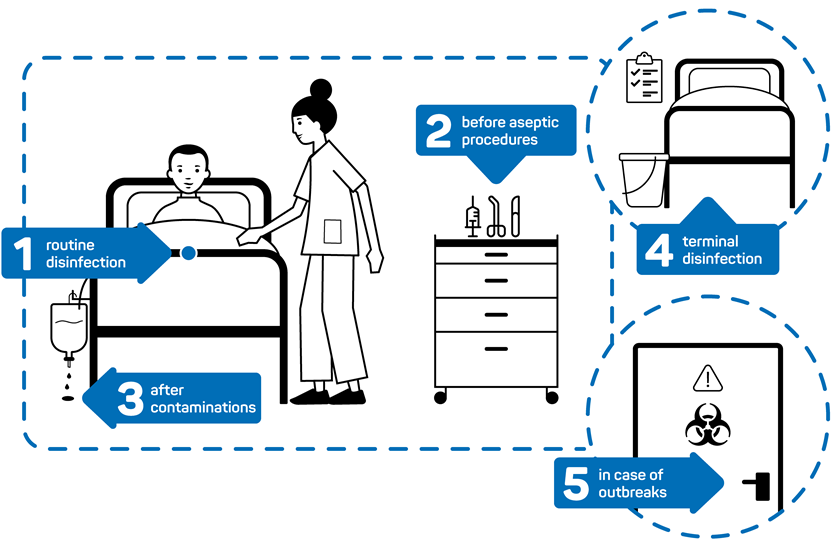 1 routine disinfection

2 before aseptic procedures

3 after contaminations

4 terminal disinfection

5 in case of outbreaks